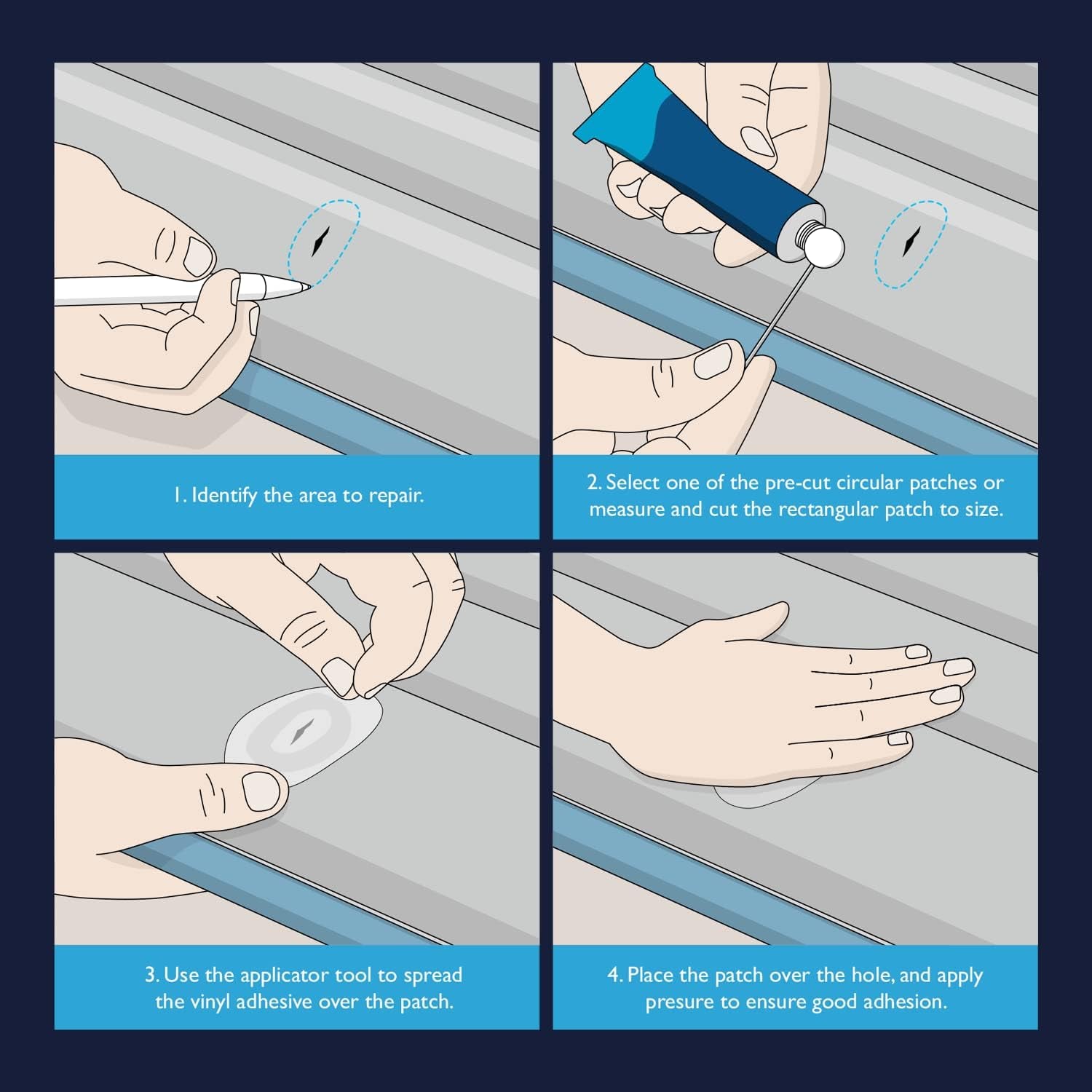 1. Identify the area to repair.

2. Select one of the pre-cut circular patches or measure and cut the rectangular patch to size.

3. Use the applicator tool to spread the vinyl adhesive over the patch.

4. Place the patch over the hole, and apply presure to ensure good adhesion.