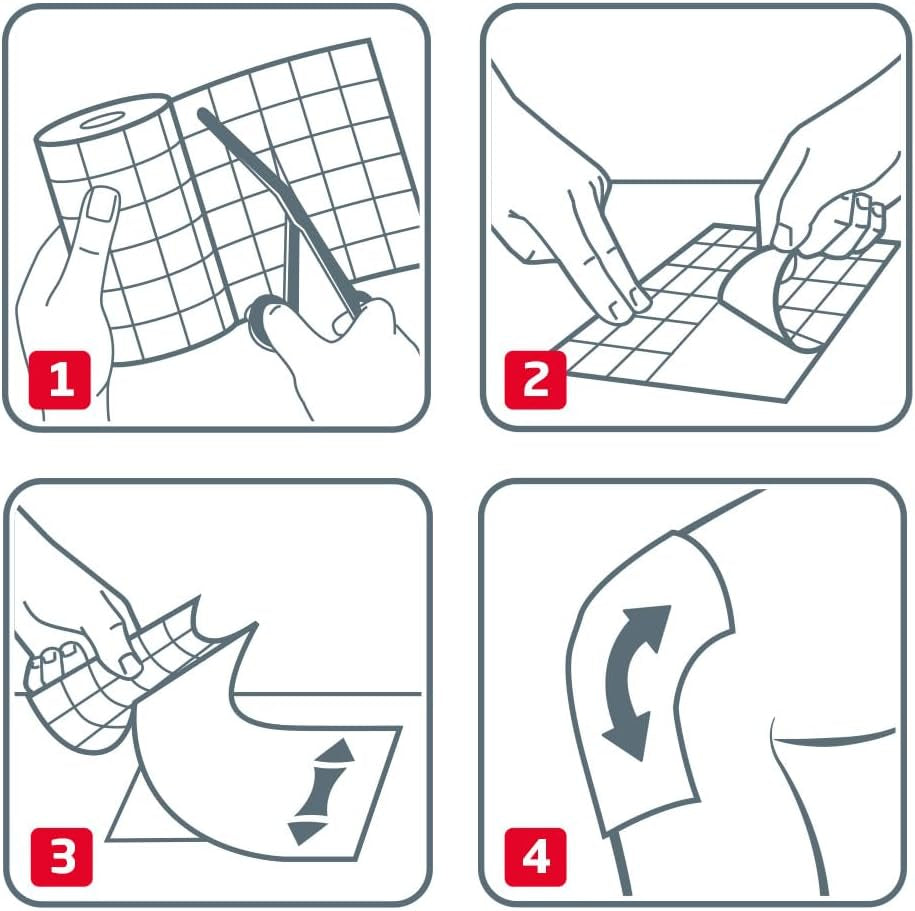 1

2

3

4