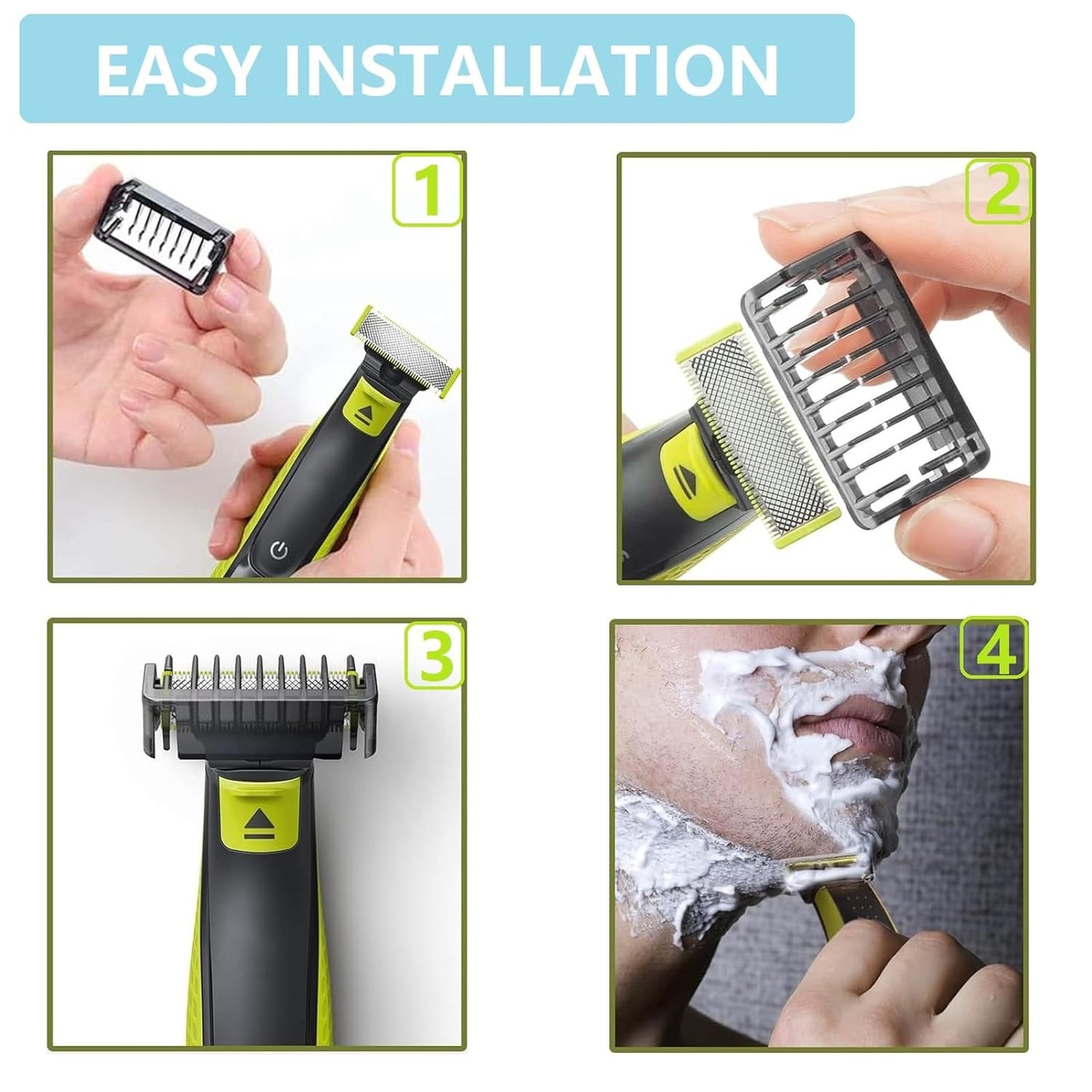 EASY INSTALLATION

1

2

3

4