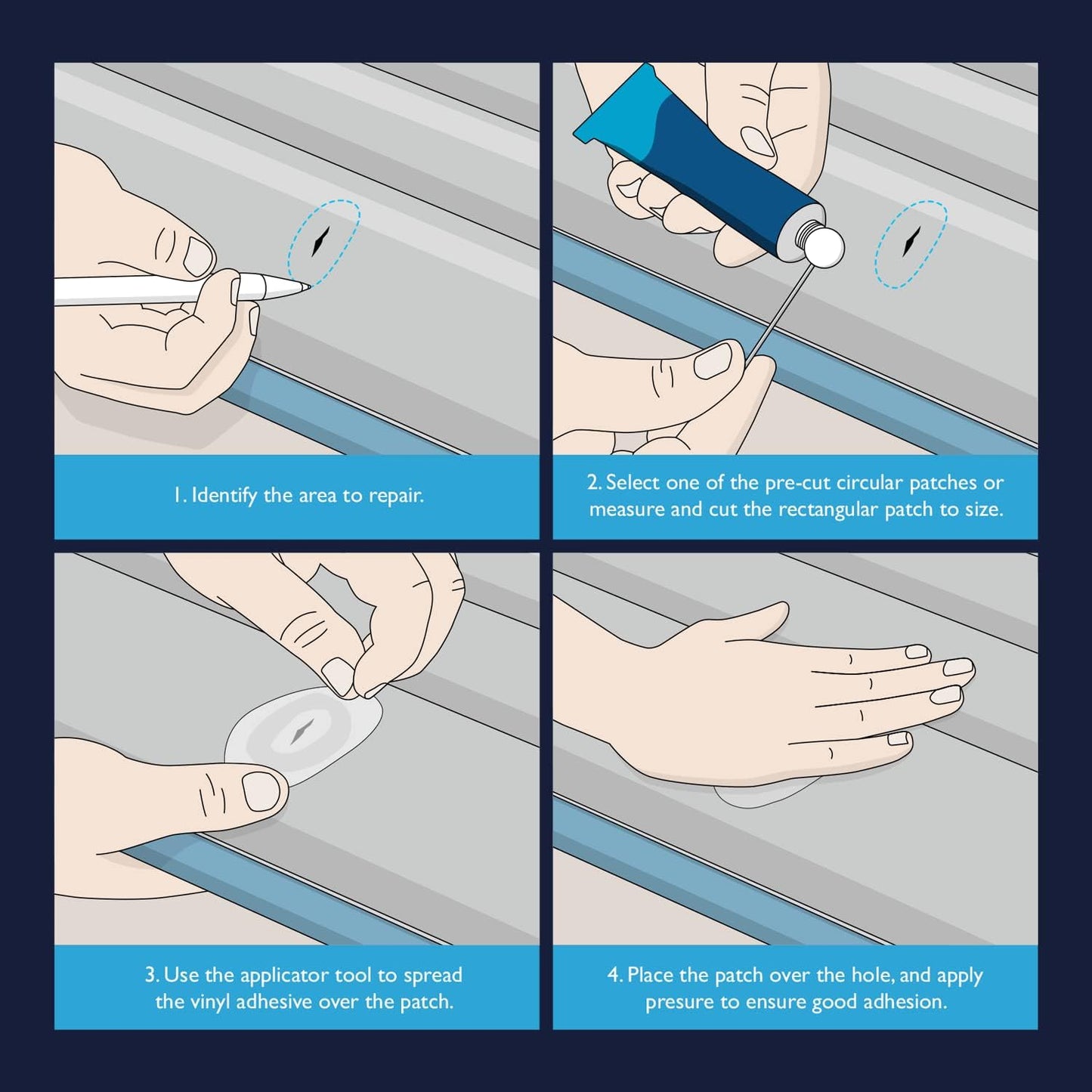 1. Identify the area to repair.

2. Select one of the pre-cut circular patches or measure and cut the rectangular patch to size.

3. Use the applicator tool to spread the vinyl adhesive over the patch.

4. Place the patch over the hole, and apply presure to ensure good adhesion.