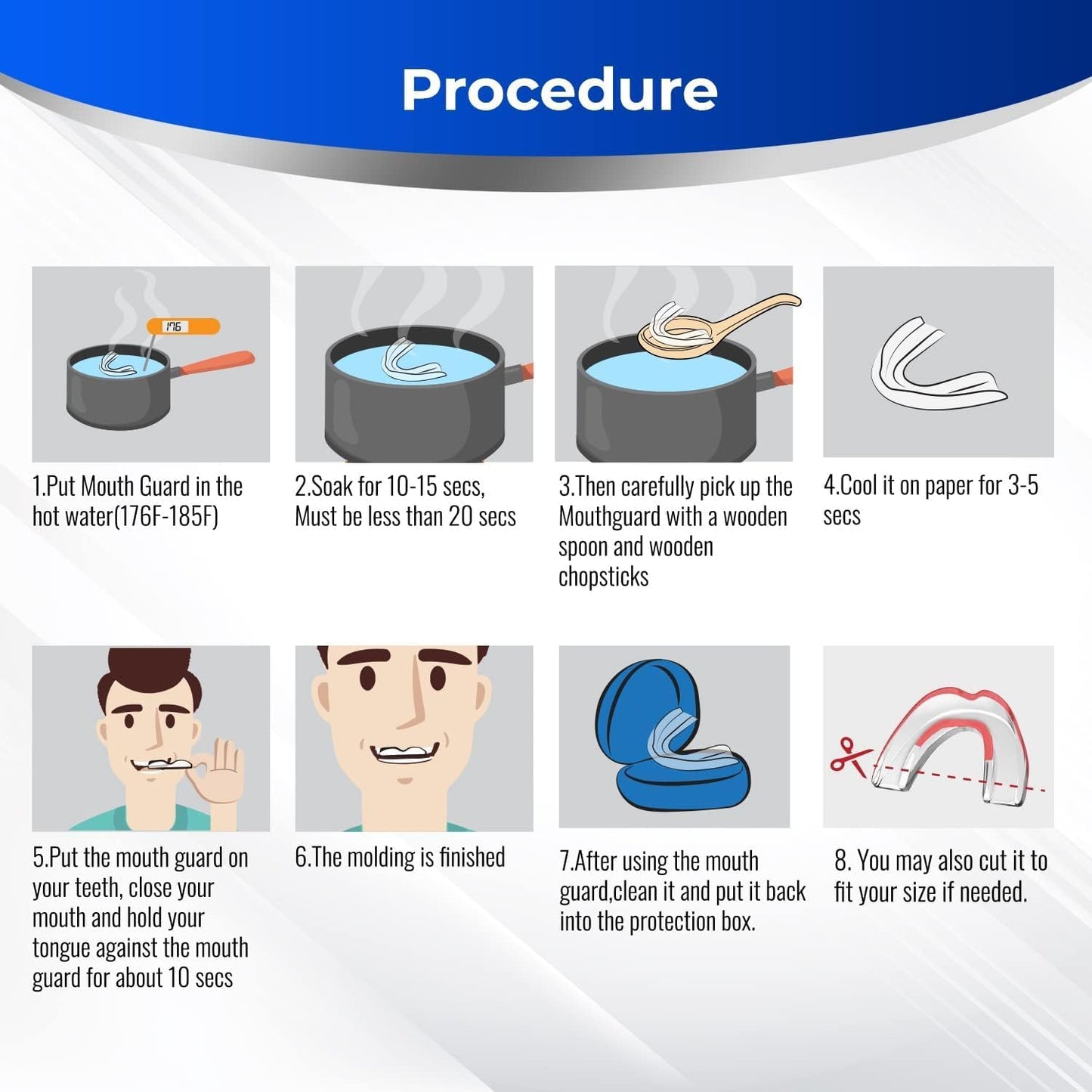 Procedure

176

1.Put Mouth Guard in the hot water(176F-185F)

2.Soak for 10-15 secs, Must be less than 20 secs

3.Then carefully pick up the Mouthguard with a wooden spoon and wooden chopsticks

4.Cool it on paper for 3-5 secs

5.Put the mouth guard on your teeth, close your mouth and hold your tongue against the mouth guard for about 10 secs

6.The molding is finished

7.After using the mouth guard,clean it and put it back into the protection box.

8. You may also cut it to fit your size if needed.