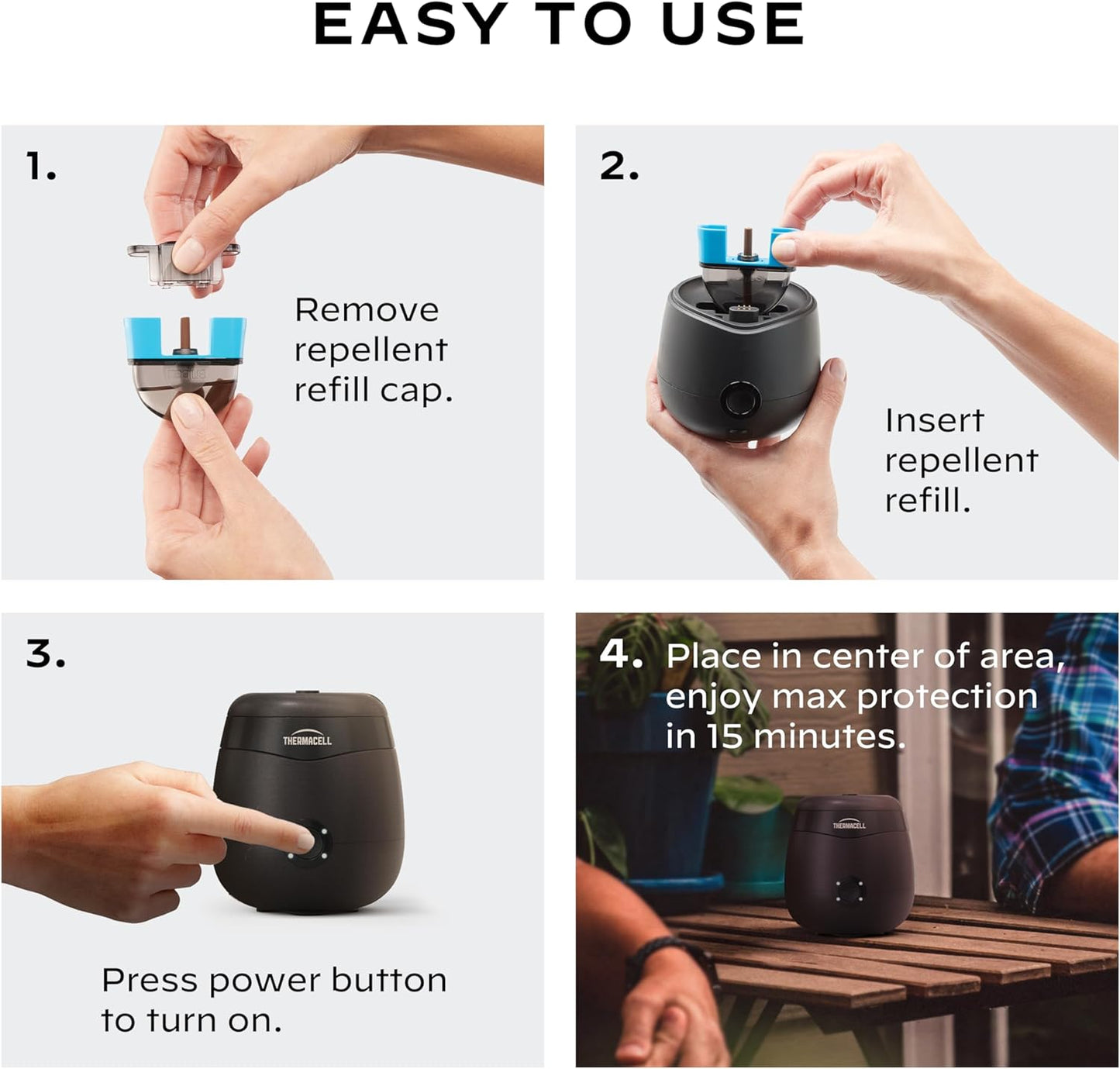 EASY TO USE

1.

Remove repellent refill cap.

2.

Insert repellent refill.

3.

THERMACELL

Press power button to turn on.

4. Place in center of area, enjoy max protection in 15 minutes.

THERMACELL