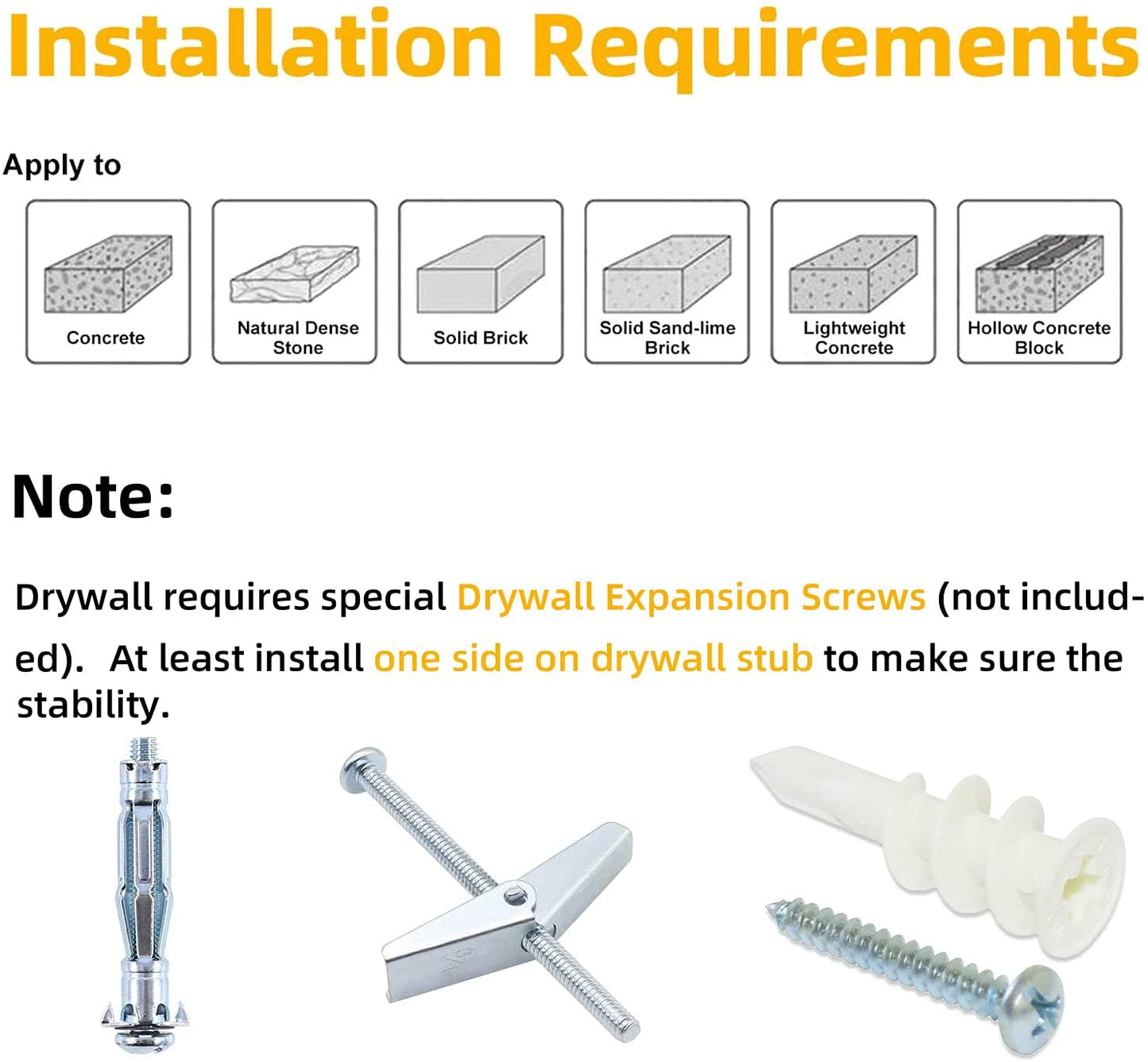 Installation Requirements

Apply to

Concrete

Natural Dense Stone

Solid Brick

Solid Sand-lime Brick

Lightweight Concrete

Hollow Concrete Block

Note:

Drywall requires special Drywall Expansion Screws (not included). At least install one side on drywall stub to make sure the stability.