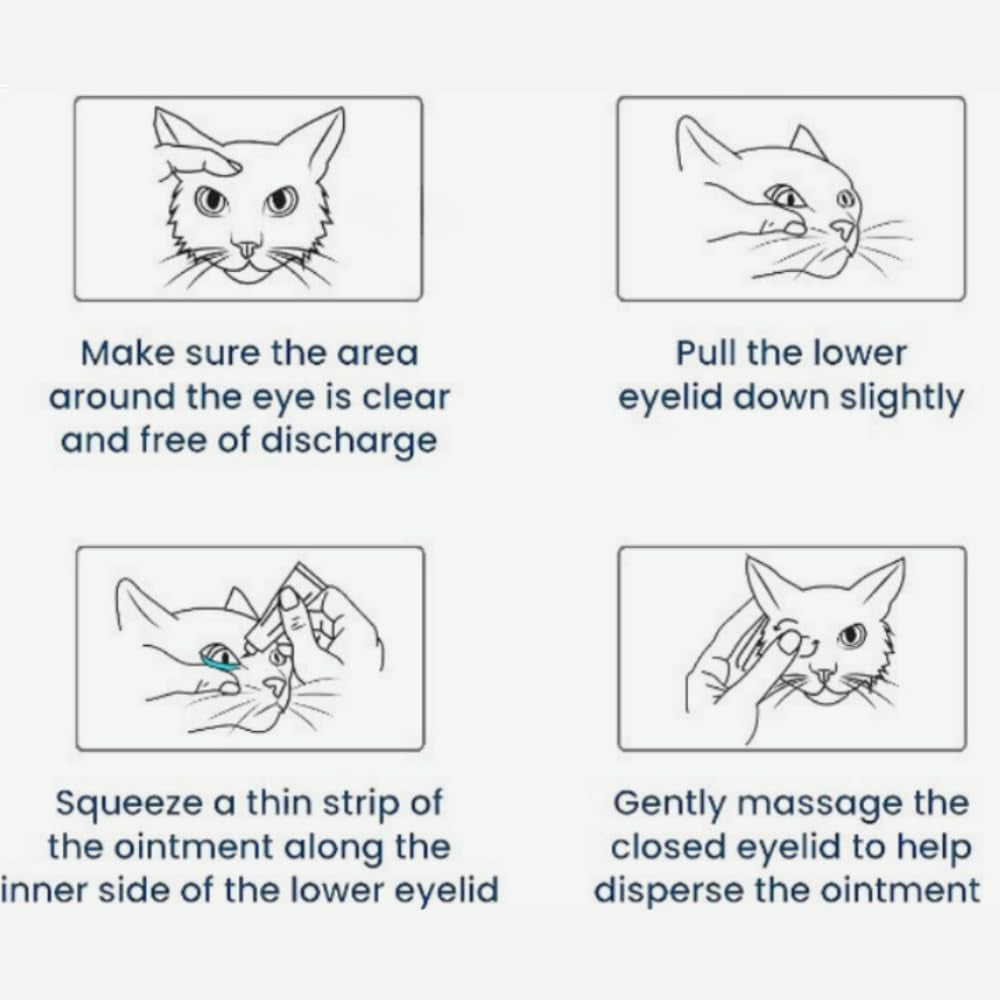 Make sure the area around the eye is clear and free of discharge

Pull the lower eyelid down slightly

Squeeze a thin strip of the ointment along the inner side of the lower eyelid

Gently massage the closed eyelid to help disperse the ointment