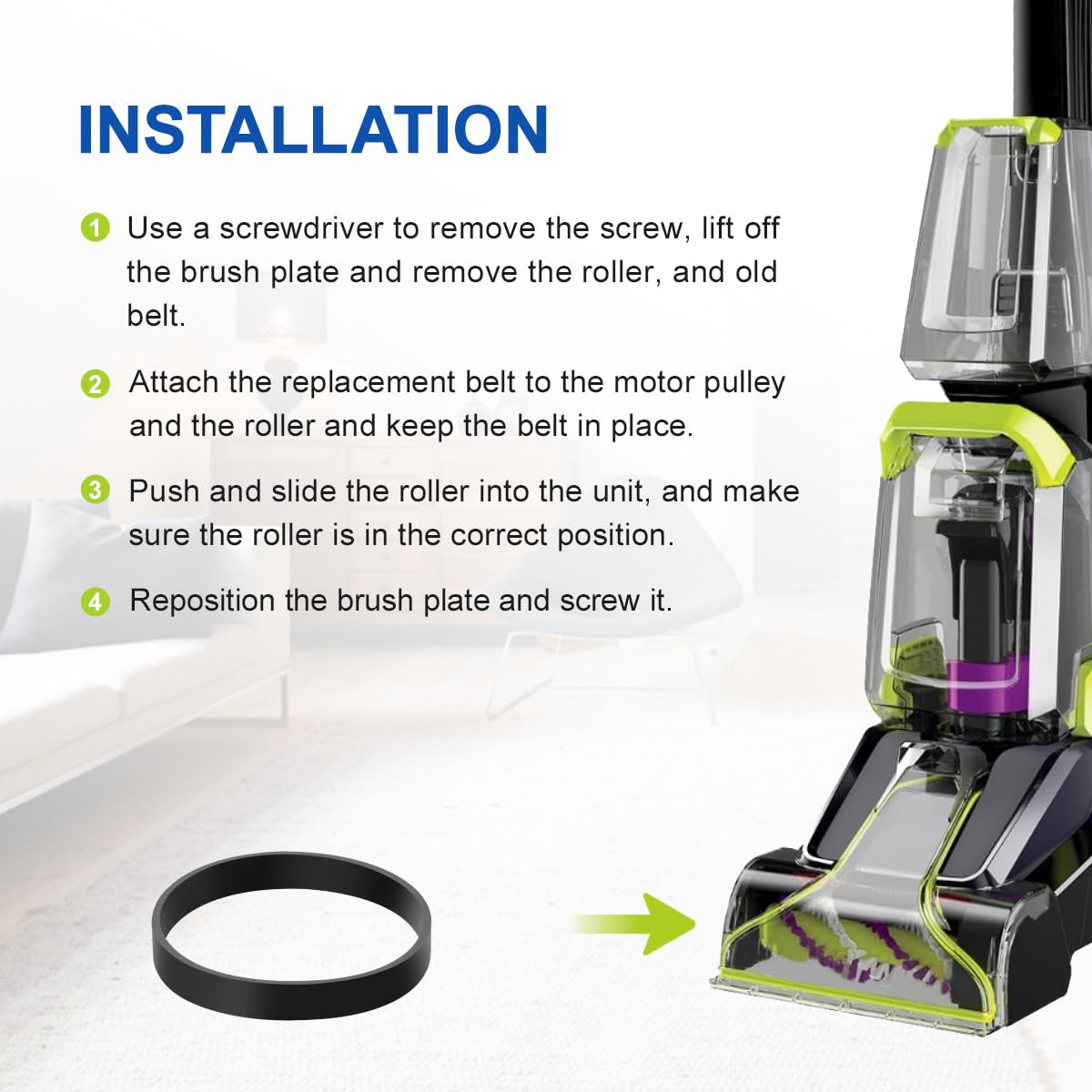 INSTALLATION

1 Use a screwdriver to remove the screw, lift off the brush plate and remove the roller, and old belt.

2 Attach the replacement belt to the motor pulley and the roller and keep the belt in place.

3 Push and slide the roller into the unit, and make sure the roller is in the correct position.

4 Reposition the brush plate and screw it.